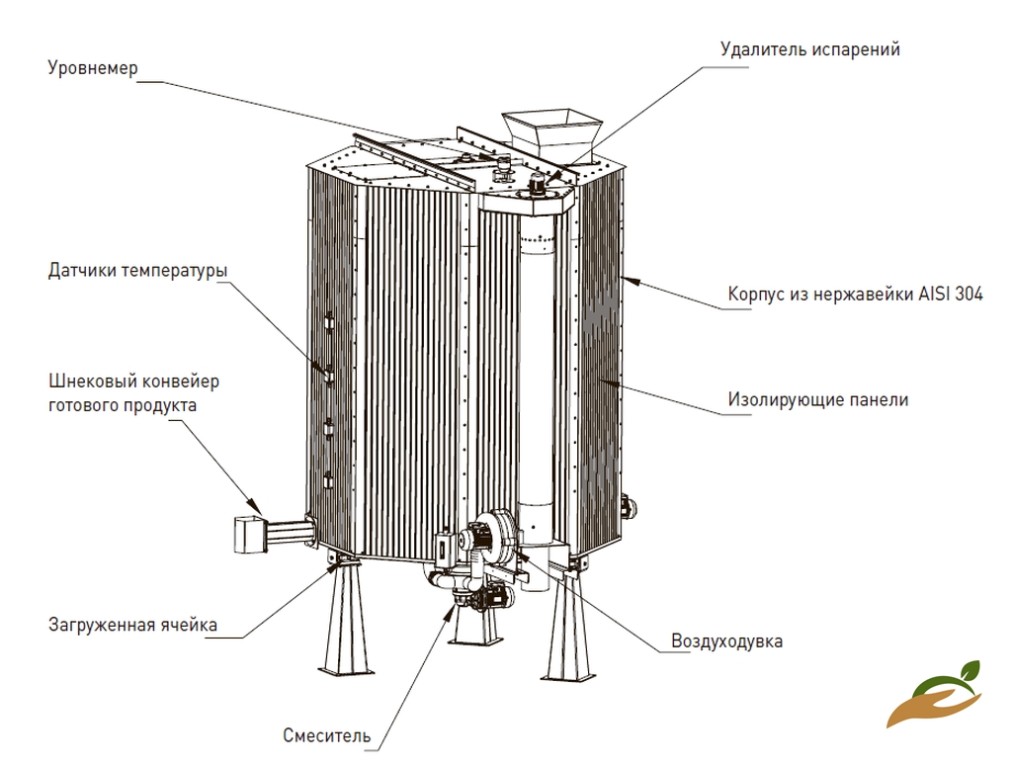 Уровнемер

Удалитель испарений

Датчики температуры

Корпус из нержавейки AISI 304

Шнековый конвейер готового продукта

Изолирующие панели

Загруженная ячейка

Воздуходувка

Смеситель